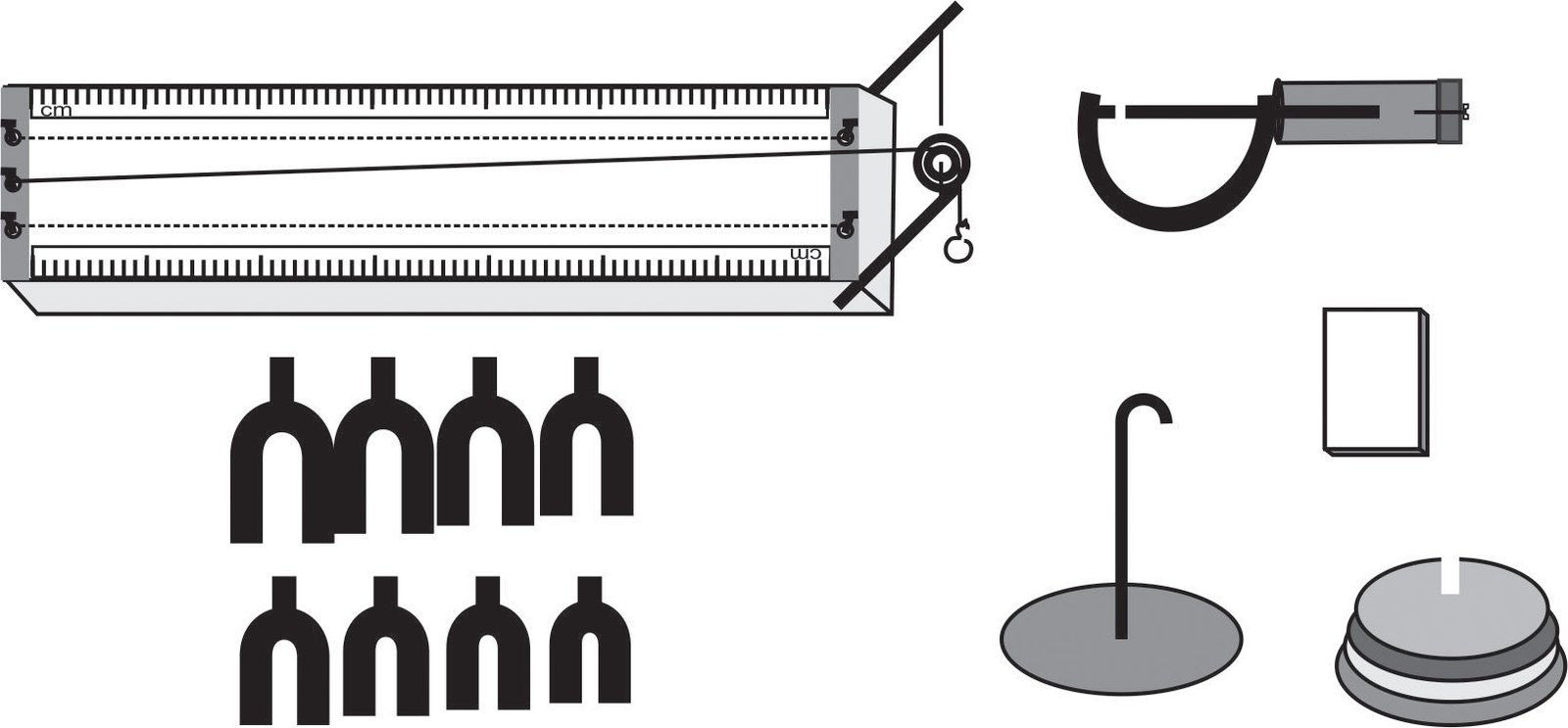 cm

cm